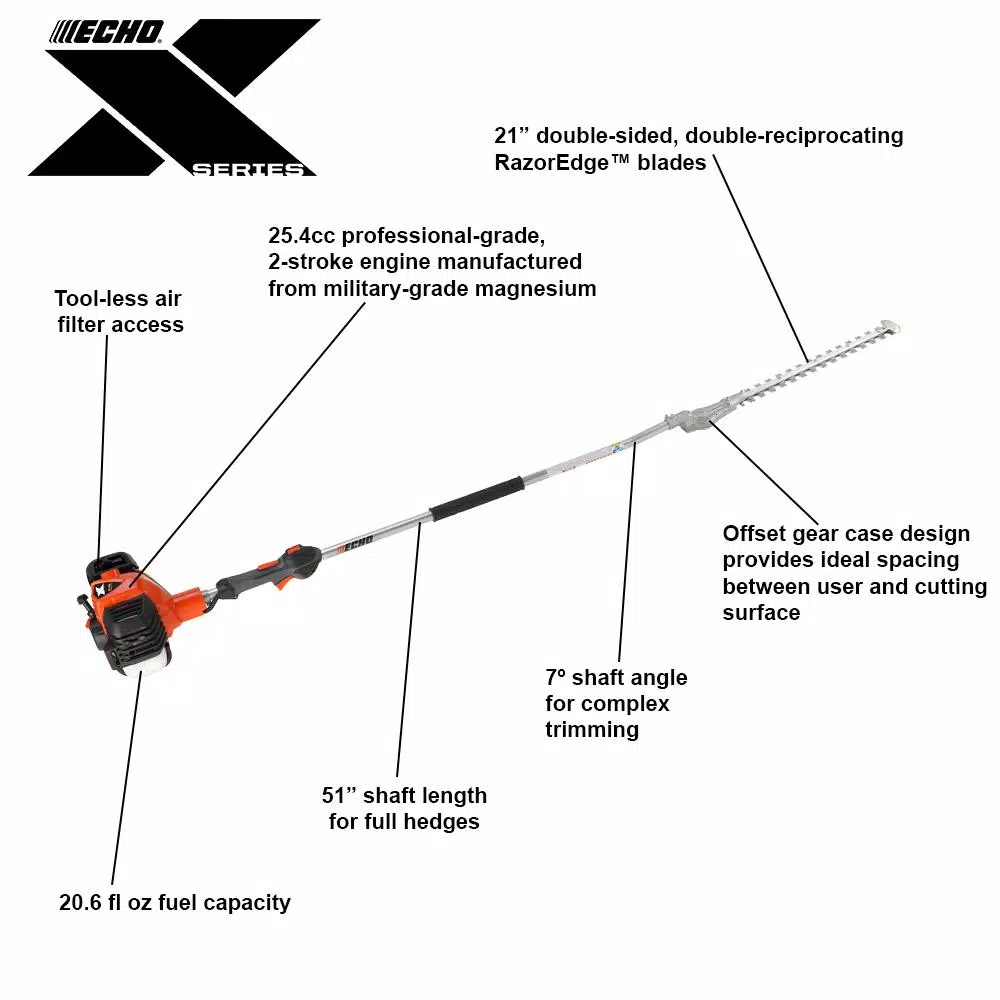 ECHO
X
SERIES

21” double-sided, double-reciprocating RazorEdge™ blades

25.4cc professional-grade, 2-stroke engine manufactured from military-grade magnesium

Tool-less air filter access

ECHO

Offset gear case design provides ideal spacing between user and cutting surface

7º shaft angle for complex trimming

51” shaft length for full hedges

20.6 fl oz fuel capacity