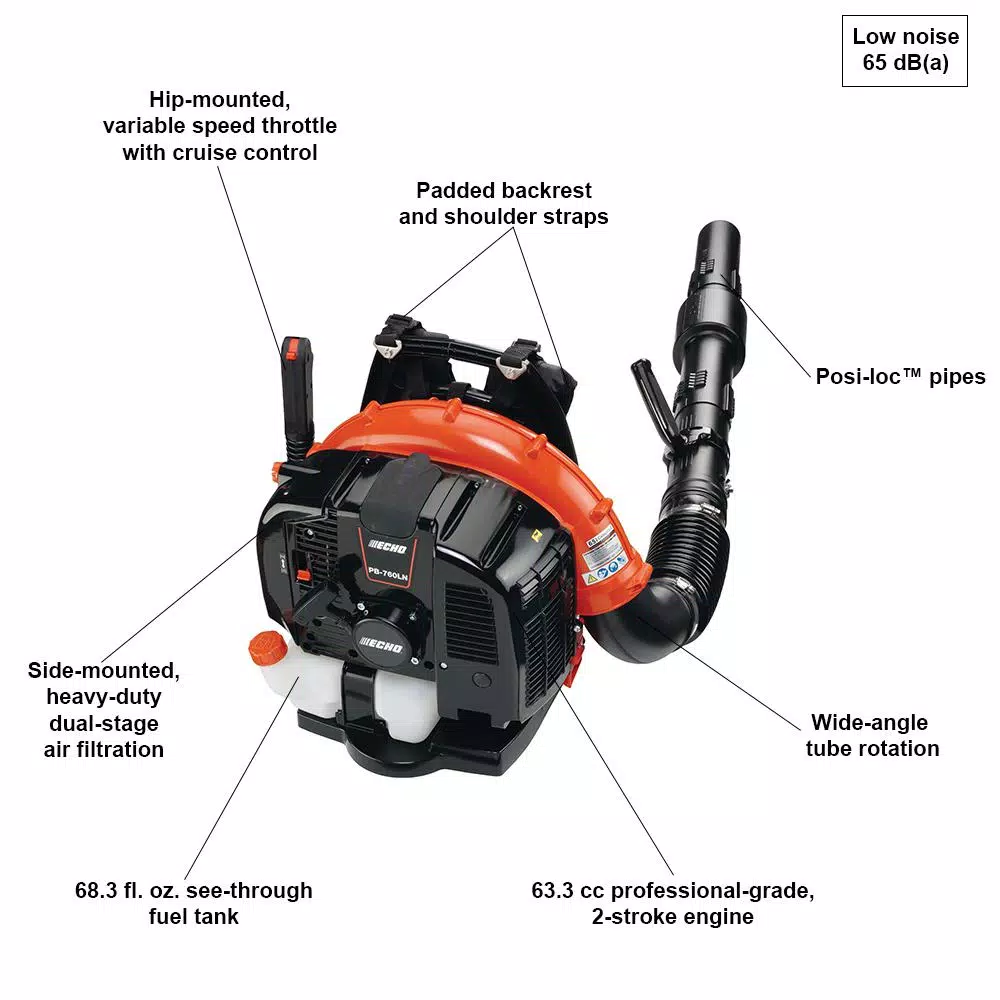 Low noise
65 dB(a)

Hip-mounted, variable speed throttle with cruise control

Padded backrest and shoulder straps

Posi-loc™ pipes

ECHO
PB-760LN

ECHO

Side-mounted, heavy-duty dual-stage air filtration

Wide-angle tube rotation

68.3 fl. oz. see-through fuel tank

63.3 cc professional-grade, 2-stroke engine