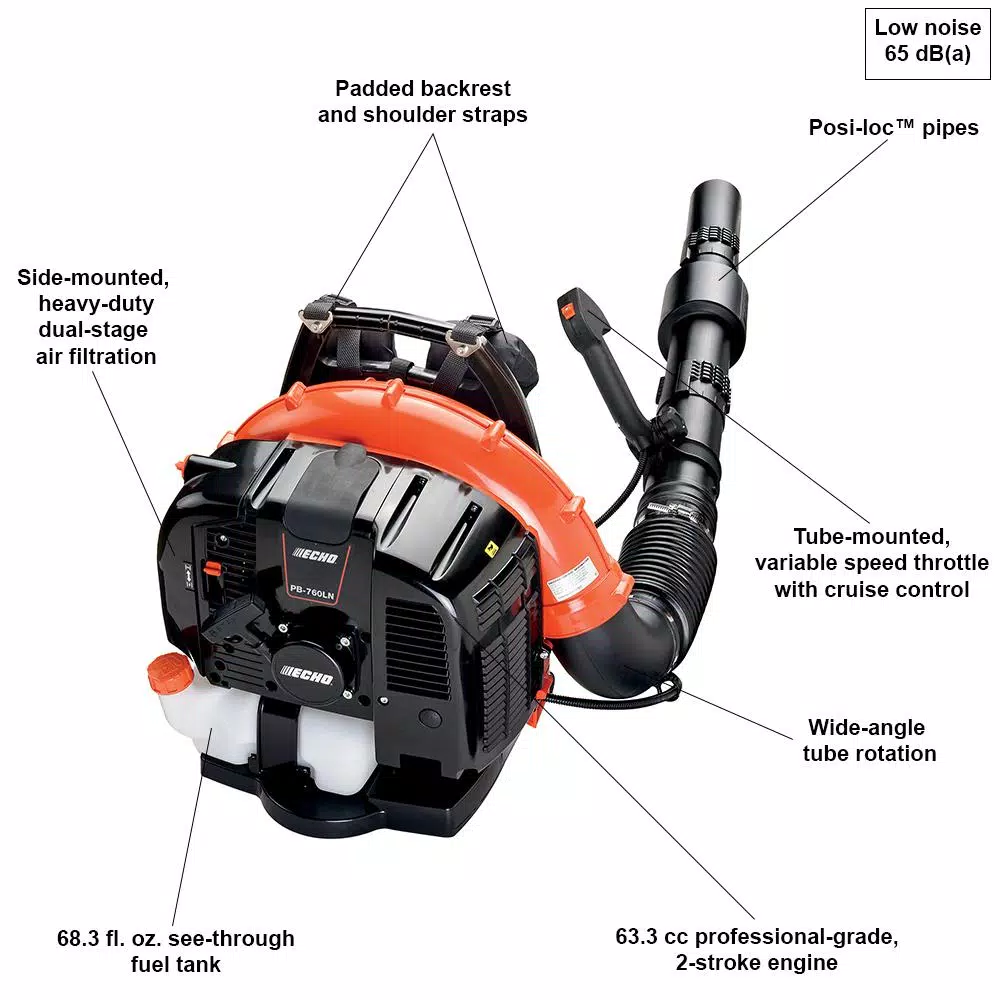 Low noise
65 dB(a)

Padded backrest and shoulder straps

Posi-loc™ pipes

Side-mounted, heavy-duty dual-stage air filtration

ECHO
PB-760LN
ECHO

Tube-mounted, variable speed throttle with cruise control

Wide-angle tube rotation

68.3 fl. oz. see-through fuel tank

63.3 cc professional-grade, 2-stroke engine